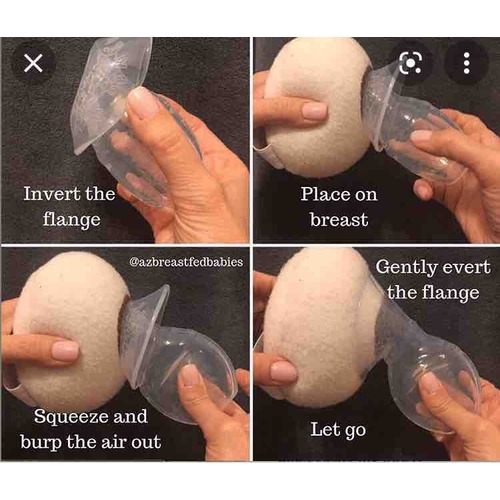 Invert the flange

Place on breast

@azbreastfedbabies

Squeeze and burp the air out

Gently evert the flange

Let go