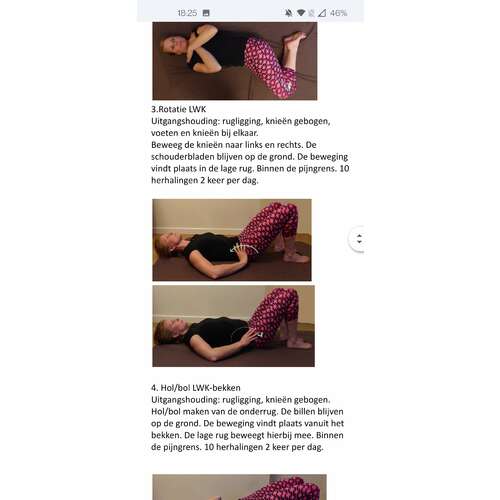 18:25 46%

3.Rotatie LWK
Uitgangshouding: rugligging, knieën gebogen, voeten en knieën bij elkaar.
Beweeg de knieën naar links en rechts. De schouderbladen blijven op de grond. De beweging vindt plaats in de lage rug. Binnen de pijngrens. 10 herhalingen 2 keer per dag.

4. Hol/bol LWK-bekken
Uitgangshouding: rugligging, knieën gebogen.
Hol/bol maken van de onderrug. De billen blijven op de grond. De beweging vindt plaats vanuit het bekken. De lage rug beweegt hierbij mee. Binnen de pijngrens. 10 herhalingen 2 keer per dag.