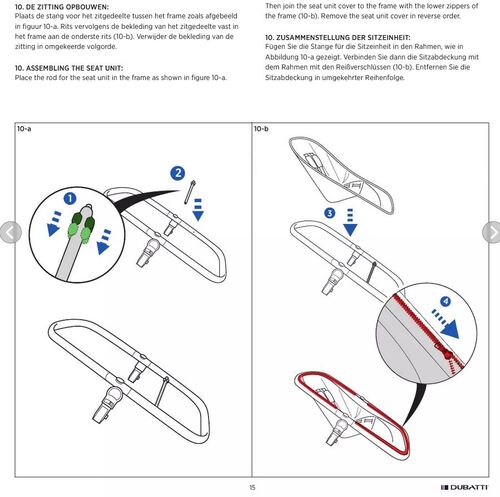 10. DE ZITTING OPBOUWEN:
Plaats de stang voor het zitgedeelte tussen het frame zoals afgebeeld in figuur 10-a. Rits vervolgens de bekleding van het zitgedeelte vast in het frame aan de onderste rits (10-b). Verwijder de bekleding van de zitting in omgekeerde volgorde.

10. ASSEMBLING THE SEAT UNIT:
Place the rod for the seat unit in the frame as shown in figure 10-a. Then join the seat unit cover to the frame with the lower zippers of the frame (10-b). Remove the seat unit cover in reverse order.

10. ZUSAMMENSTELLUNG DER SITZEINHEIT:
Fügen Sie die Stange für die Sitzeinheit in den Rahmen, wie in Abbildung 10-a gezeigt. Verbinden Sie dann die Sitzabdeckung mit dem Rahmen mit den Reißverschlüssen (10-b). Entfernen Sie die Sitzabdeckung in umgekehrter Reihenfolge.

10-a

1

2

10-b

3

4

15

DUBATTI